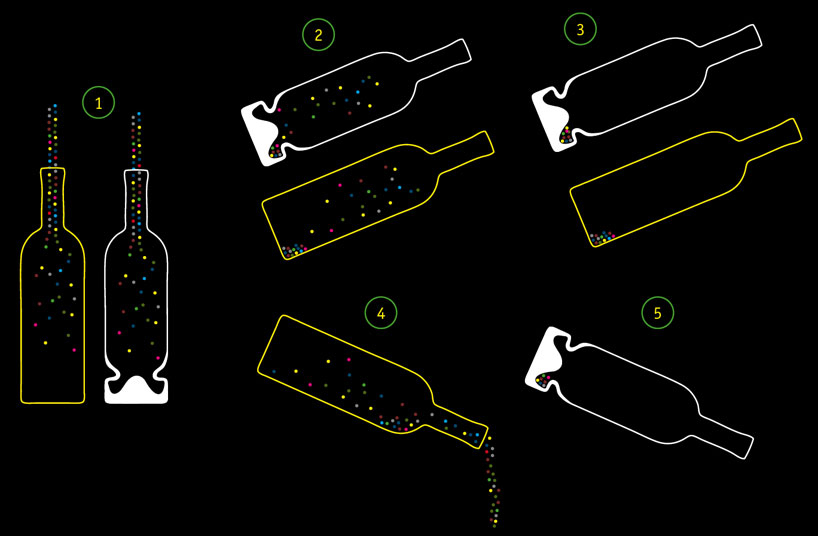 1

2

3

4

5